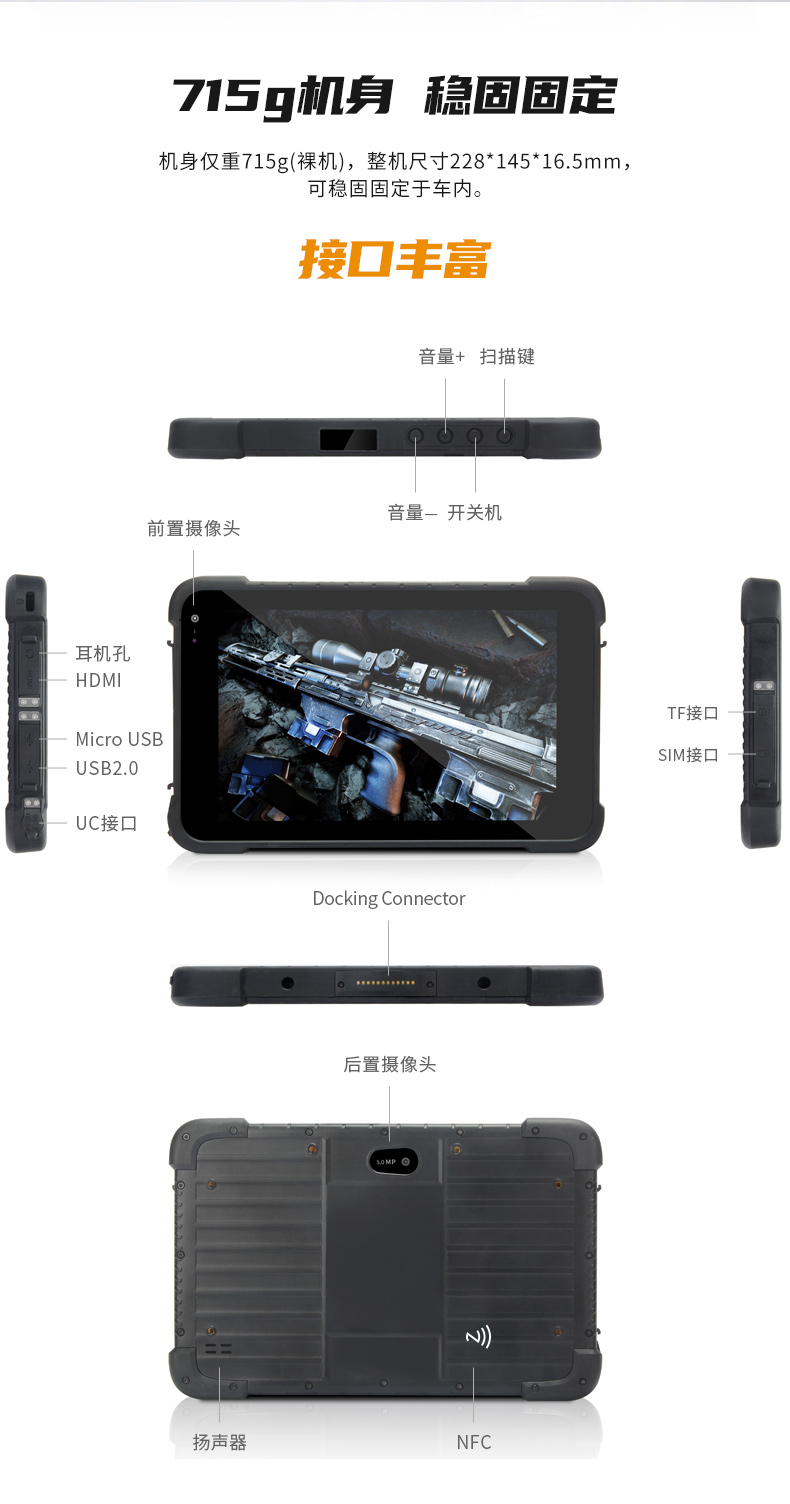 715g机身 稳固固定

机身仅重715g(裸机)，整机尺寸228*145*16.5mm，可稳固固定于车内。

接口丰富

音量+ 扫描键

音量— 开关机

前置摄像头

耳机孔
HDMI
Micro USB
USB2.0
UC接口

TF接口
SIM接口

Docking Connector

后置摄像头

5.0 MP

扬声器

NFC